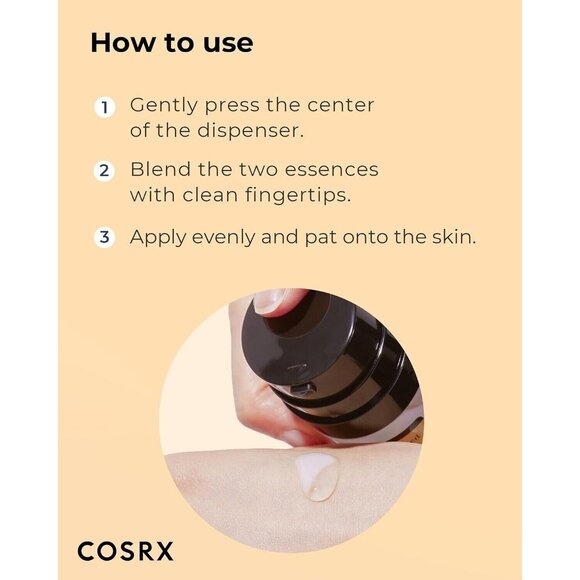 How to use

1 Gently press the center of the dispenser.

2 Blend the two essences with clean fingertips.

3 Apply evenly and pat onto the skin.

COSRX